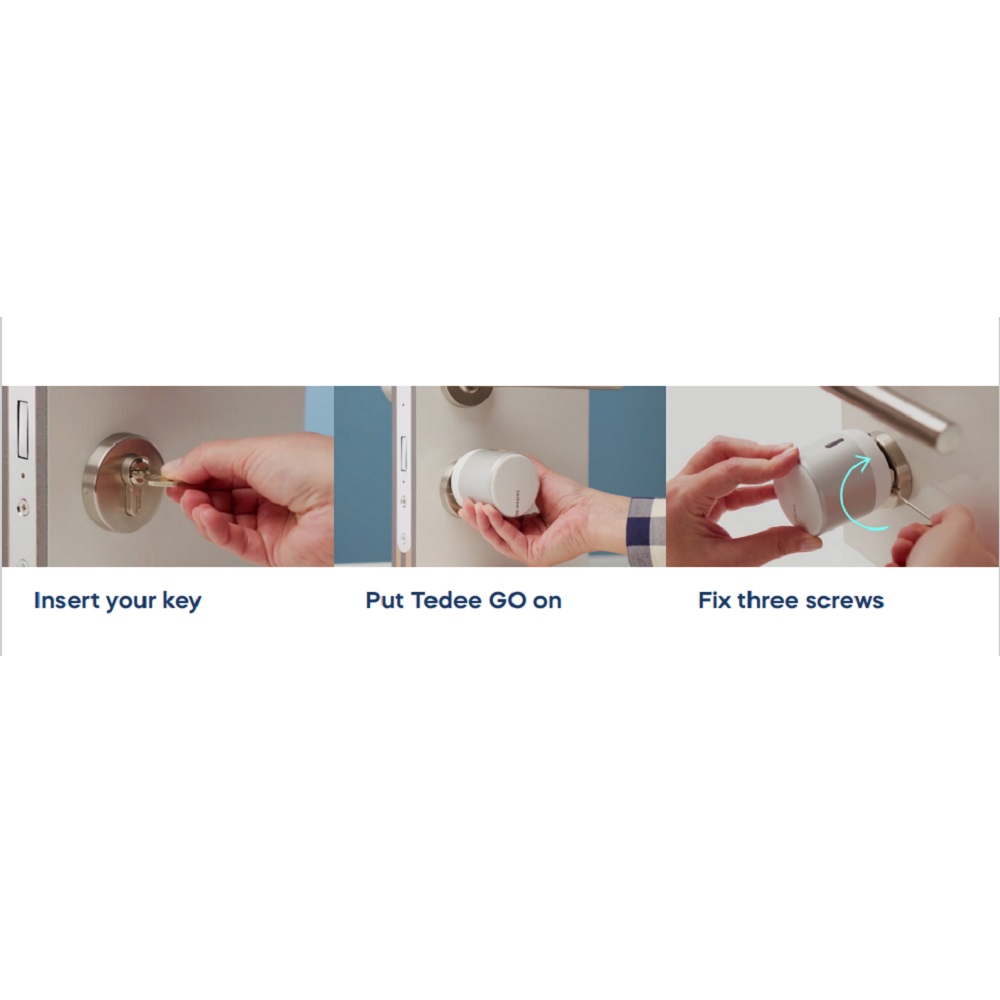 Insert your key

Put Tedee GO on

Fix three screws